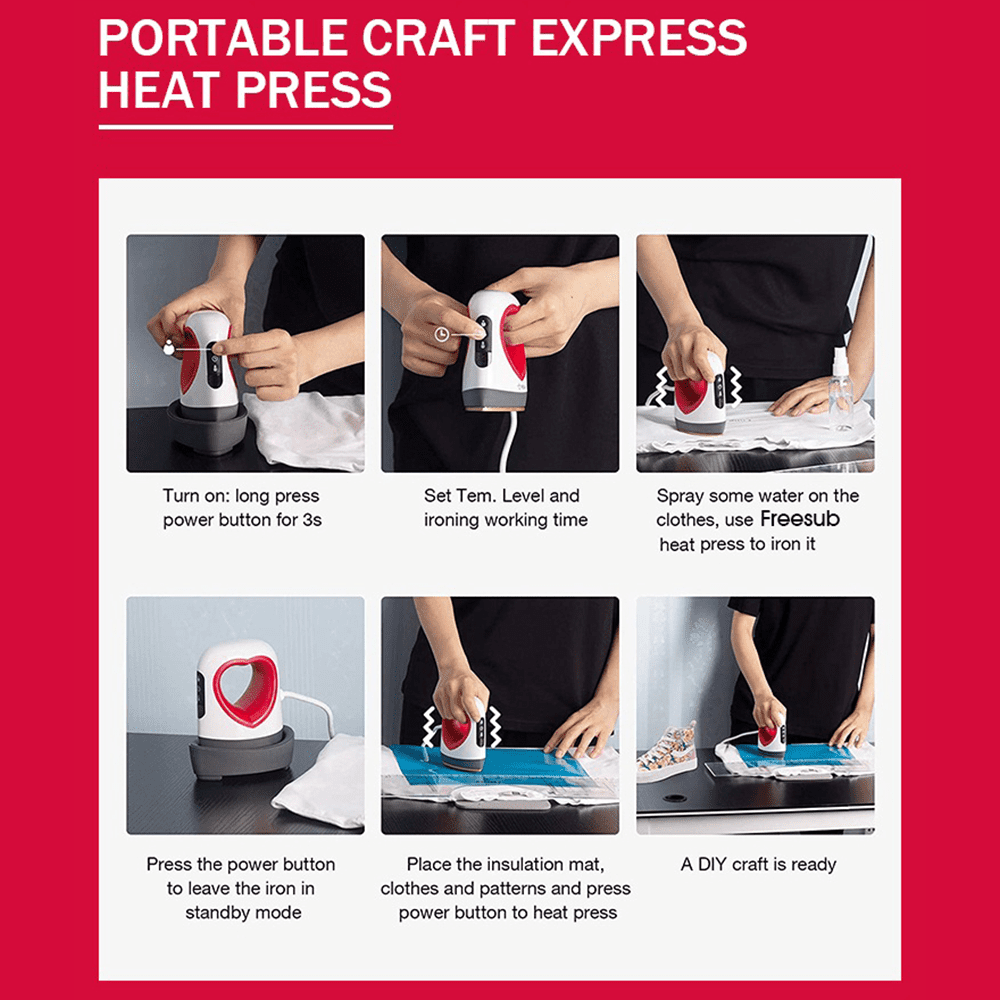 PORTABLE CRAFT EXPRESS HEAT PRESS

Turn on: long press power button for 3s

Set Tem. Level and ironing working time

Spray some water on the clothes, use Freesub heat press to iron it

Press the power button to leave the iron in standby mode

Place the insulation mat, clothes and patterns and press power button to heat press

A DIY craft is ready