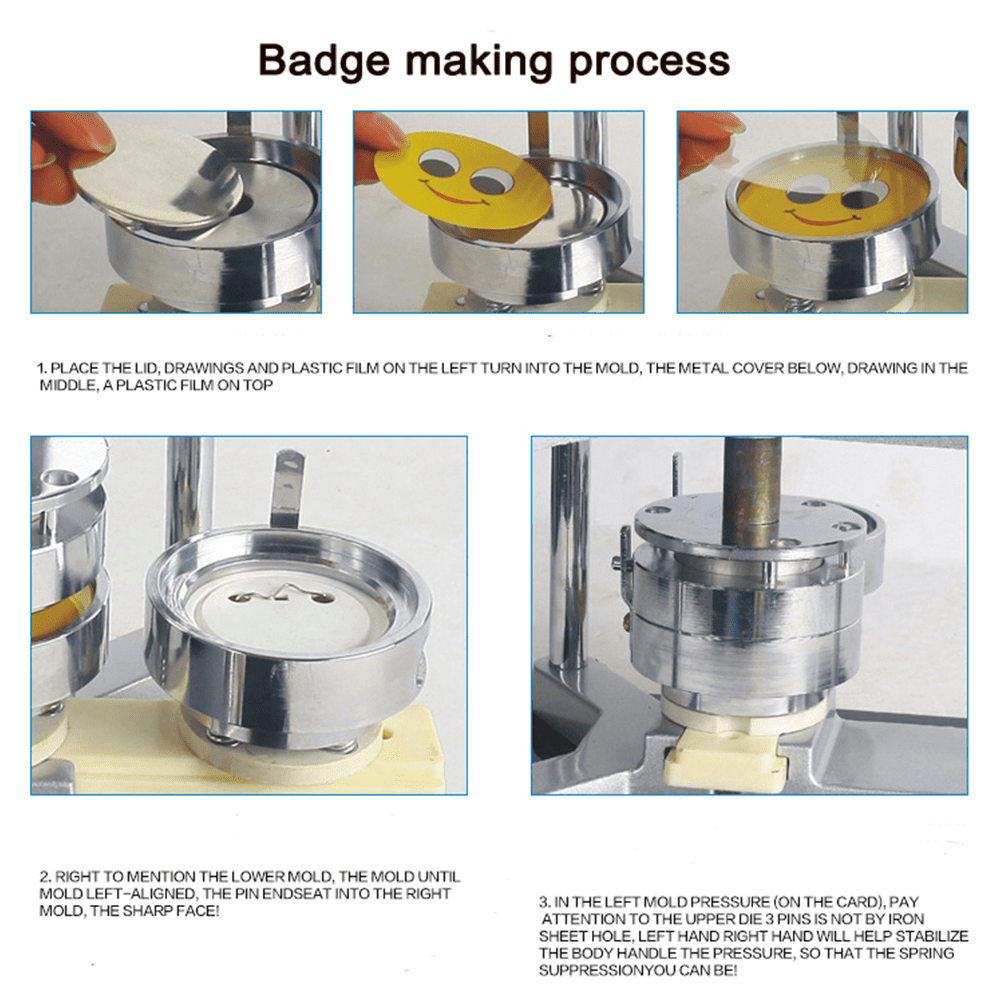 Badge making process

1. PLACE THE LID, DRAWINGS AND PLASTIC FILM ON THE LEFT TURN INTO THE MOLD, THE METAL COVER BELOW, DRAWING IN THE MIDDLE, A PLASTIC FILM ON TOP

2. RIGHT TO MENTION THE LOWER MOLD, THE MOLD UNTIL MOLD LEFT-ALIGNED, THE PIN ENDSEAT INTO THE RIGHT MOLD, THE SHARP FACE!

3. IN THE LEFT MOLD PRESSURE (ON THE CARD), PAY ATTENTION TO THE UPPER DIE 3 PINS IS NOT BY IRON SHEET HOLE, LEFT HAND RIGHT HAND WILL HELP STABILIZE THE BODY HANDLE THE PRESSURE, SO THAT THE SPRING SUPPRESSIONYOU CAN BE!